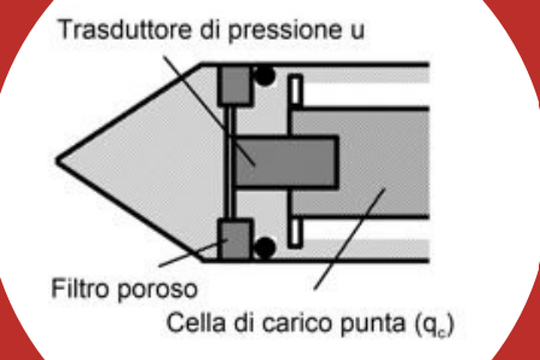 Trasduttore di pressione u

Filtro poroso

Cella di carico punta ($q_c$)